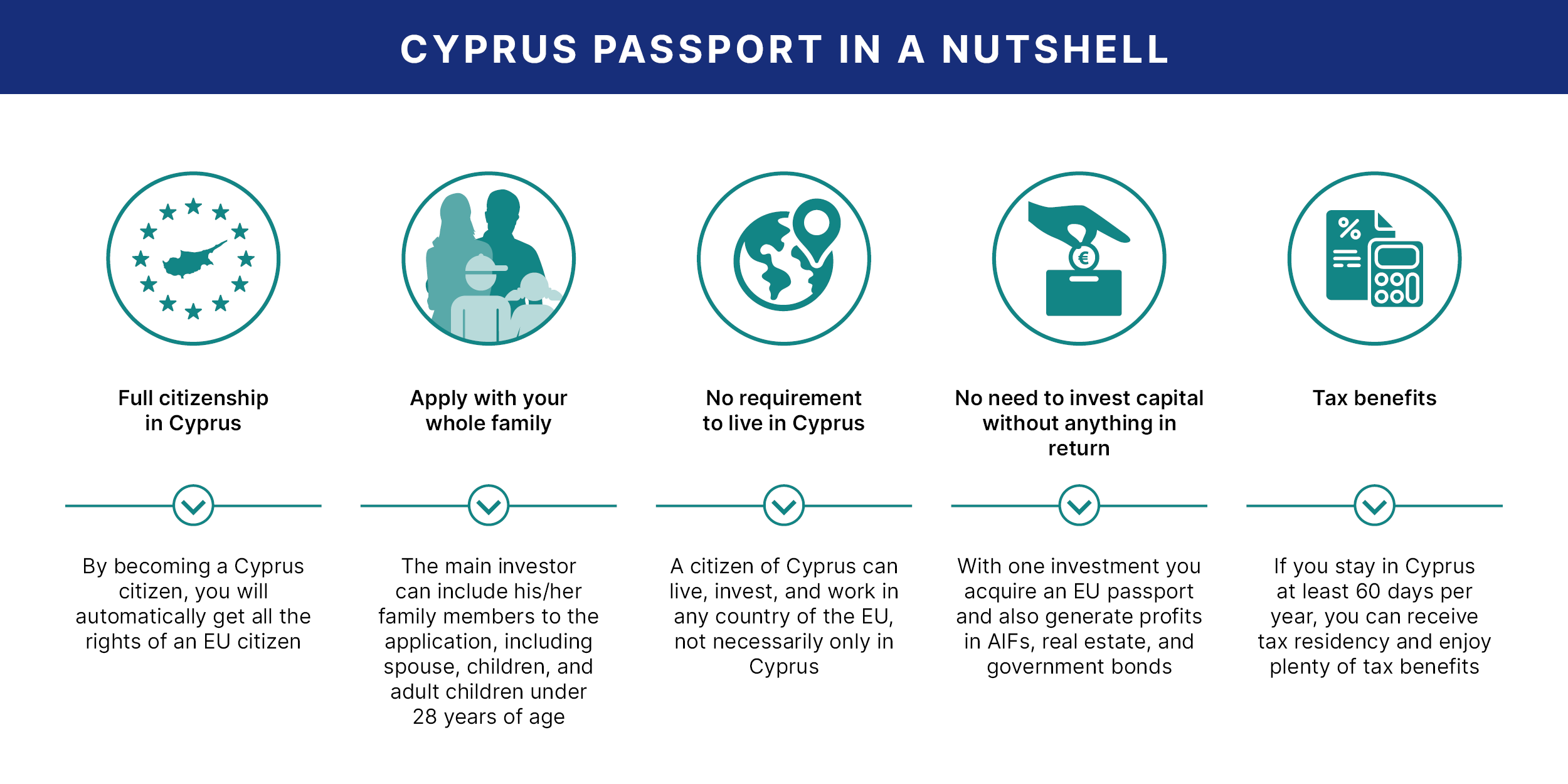 CYPRUS PASSPORT IN A NUTSHELL

Full citizenship in Cyprus

By becoming a Cyprus citizen, you will automatically get all the rights of an EU citizen

Apply with your whole family

The main investor can include his/her family members to the application, including spouse, children, and adult children under 28 years of age

No requirement to live in Cyprus

A citizen of Cyprus can live, invest, and work in any country of the EU, not necessarily only in Cyprus

No need to invest capital without anything in return

With one investment you acquire an EU passport and also generate profits in AIFs, real estate, and government bonds

Tax benefits

If you stay in Cyprus at least 60 days per year, you can receive tax residency and enjoy plenty of tax benefits