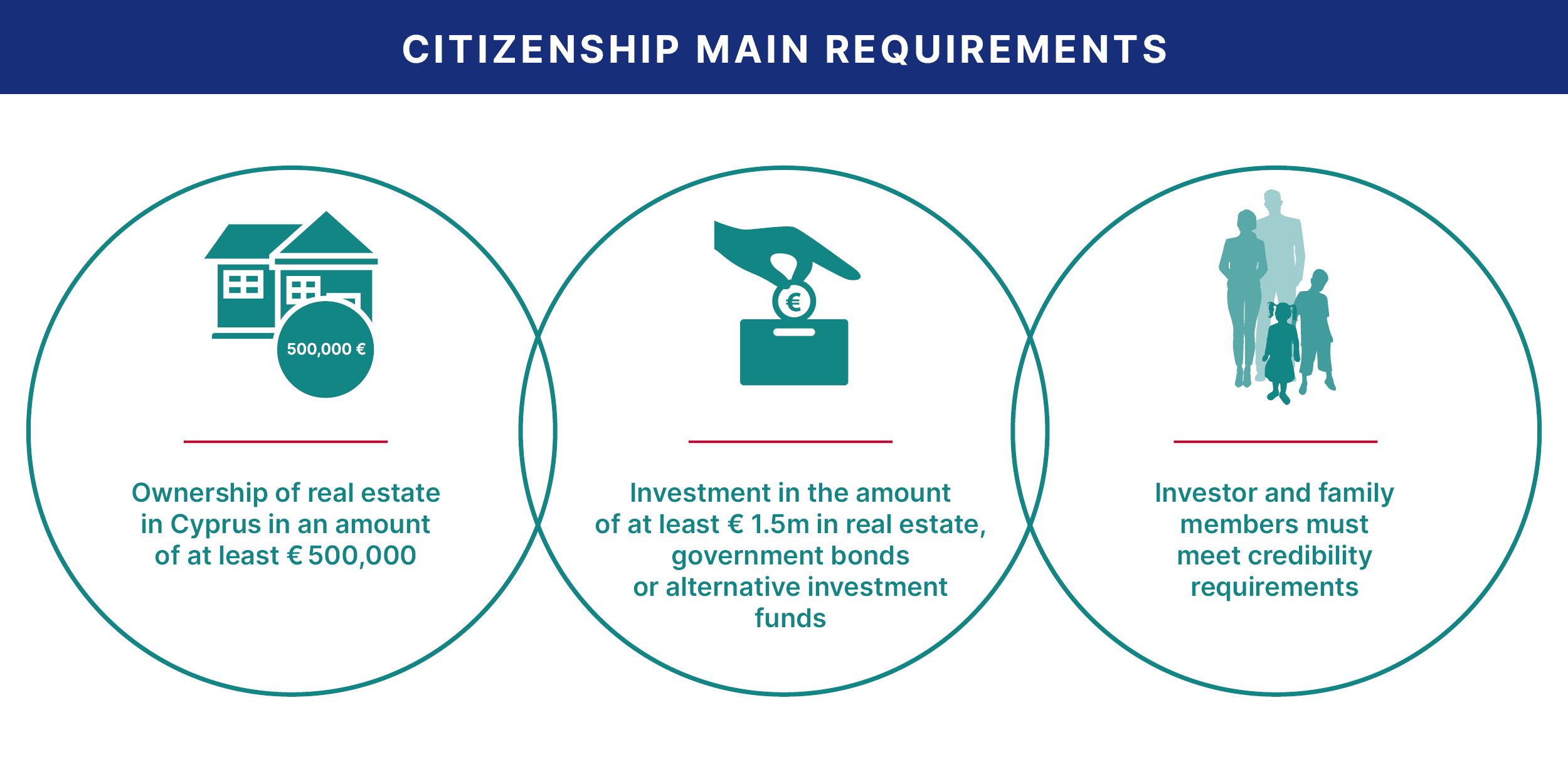 CITIZENSHIP MAIN REQUIREMENTS

500,000 €

Ownership of real estate in Cyprus in an amount of at least € 500,000

€

Investment in the amount of at least € 1.5m in real estate, government bonds or alternative investment funds

Investor and family members must meet credibility requirements