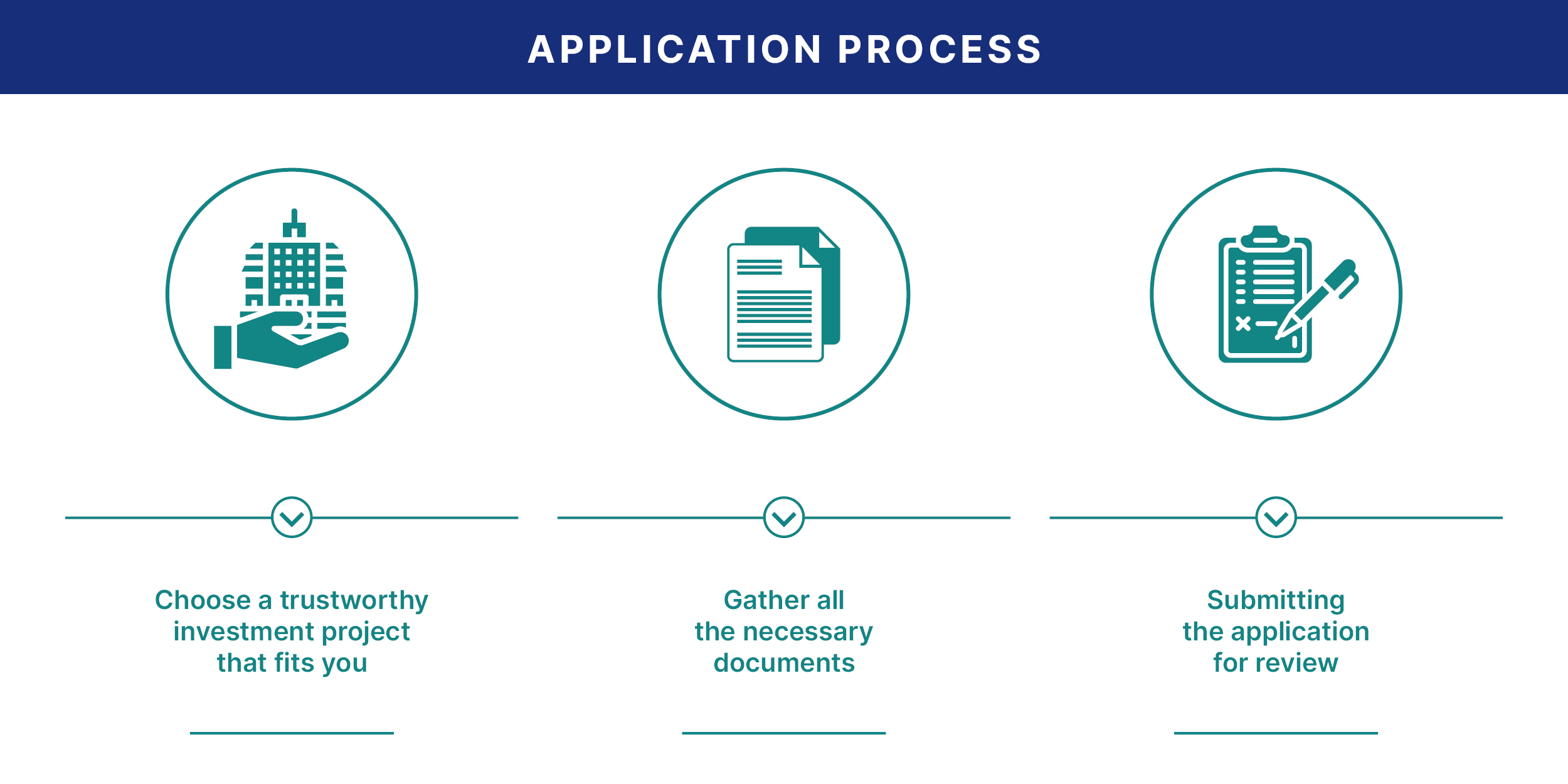 APPLICATION PROCESS

Choose a trustworthy investment project that fits you

Gather all the necessary documents

Submitting the application for review