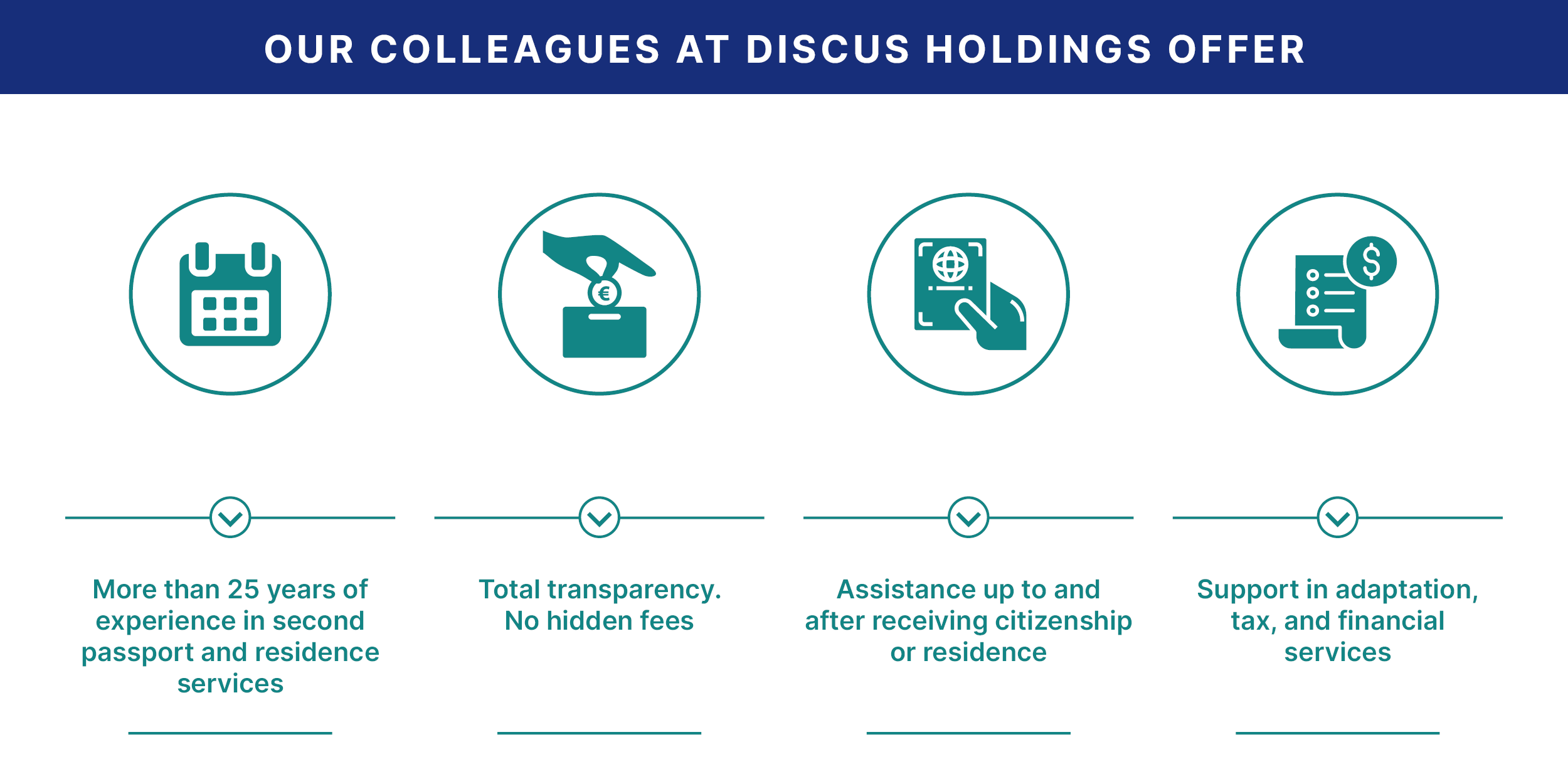 OUR COLLEAGUES AT DISCUS HOLDINGS OFFER

More than 25 years of experience in second passport and residence services

Total transparency. No hidden fees

Assistance up to and after receiving citizenship or residence

Support in adaptation, tax, and financial services