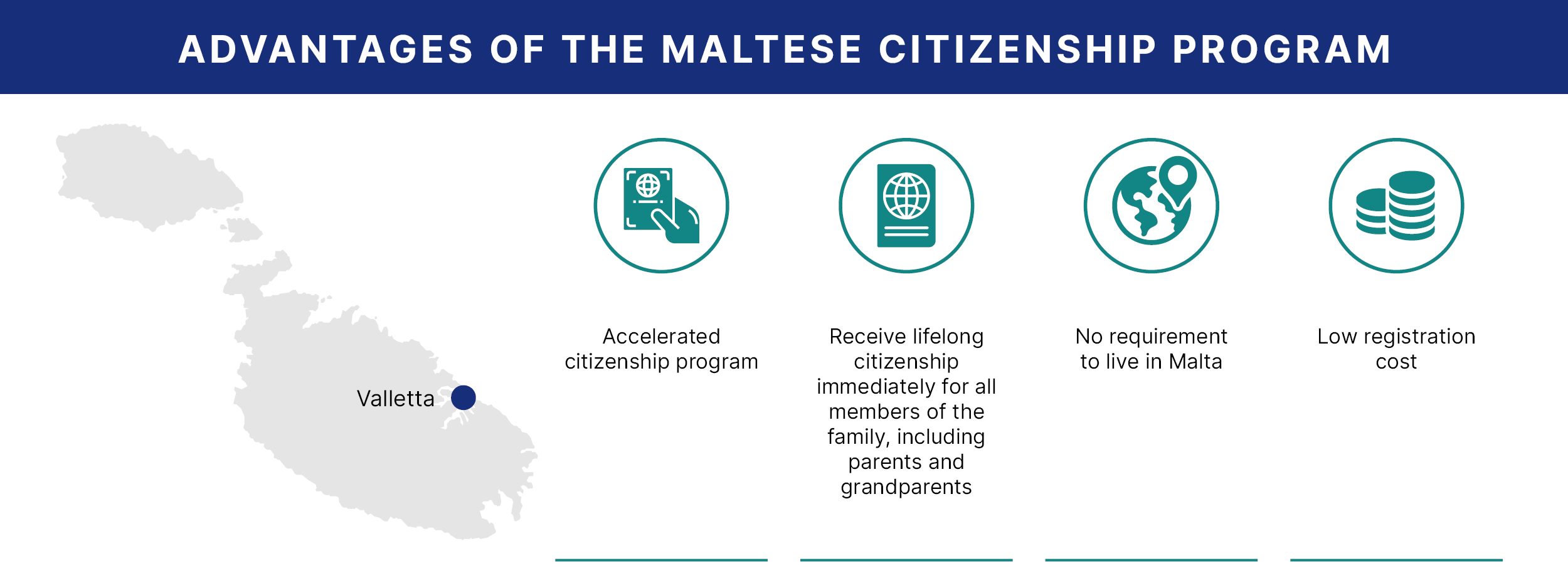 ADVANTAGES OF THE MALTESE CITIZENSHIP PROGRAM

Valletta

Accelerated citizenship program

Receive lifelong citizenship immediately for all members of the family, including parents and grandparents

No requirement to live in Malta

Low registration cost