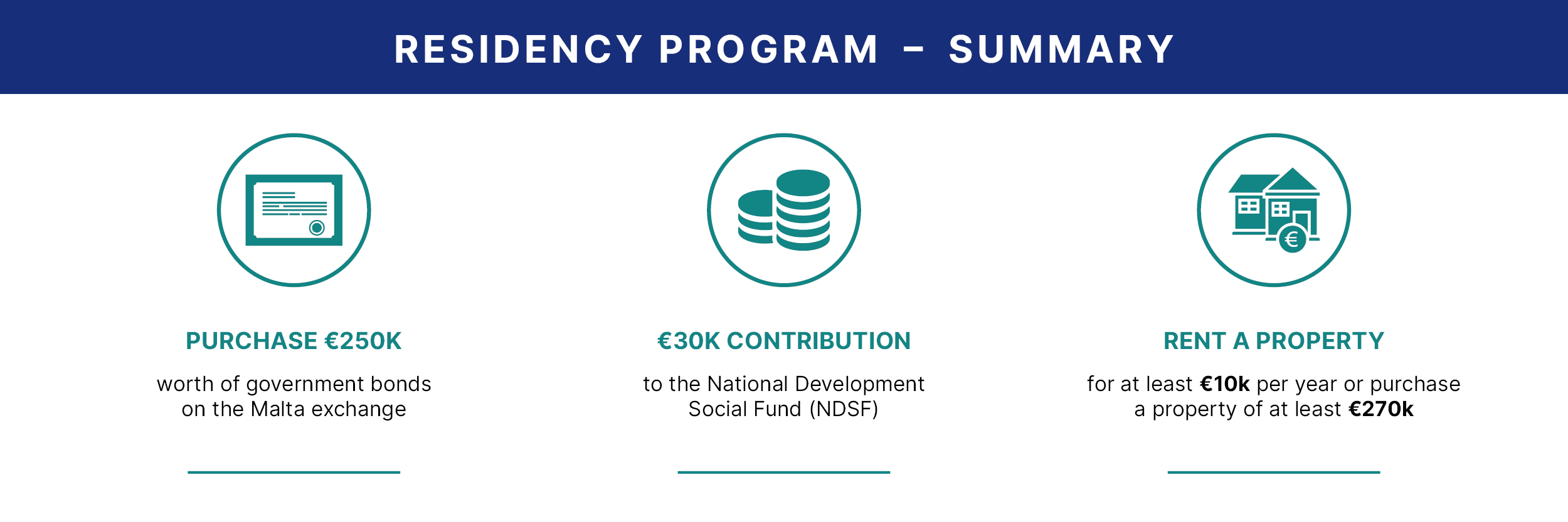 RESIDENCY PROGRAM – SUMMARY

PURCHASE €250K

worth of government bonds on the Malta exchange

€30K CONTRIBUTION

to the National Development Social Fund (NDSF)

RENT A PROPERTY

for at least €10k per year or purchase a property of at least €270k