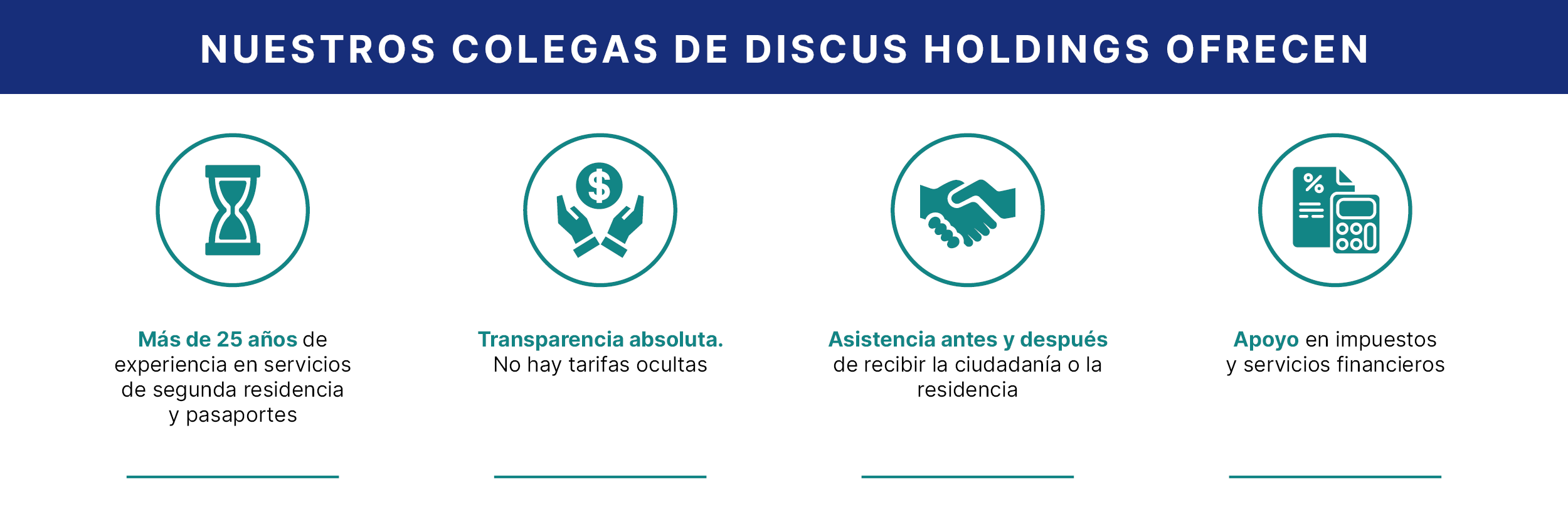 NUESTROS COLEGAS DE DISCUS HOLDINGS OFRECEN

$

%

Más de 25 años de experiencia en servicios de segunda residencia y pasaportes

Transparencia absoluta. No hay tarifas ocultas

Asistencia antes y después de recibir la ciudadanía o la residencia

Apoyo en impuestos y servicios financieros