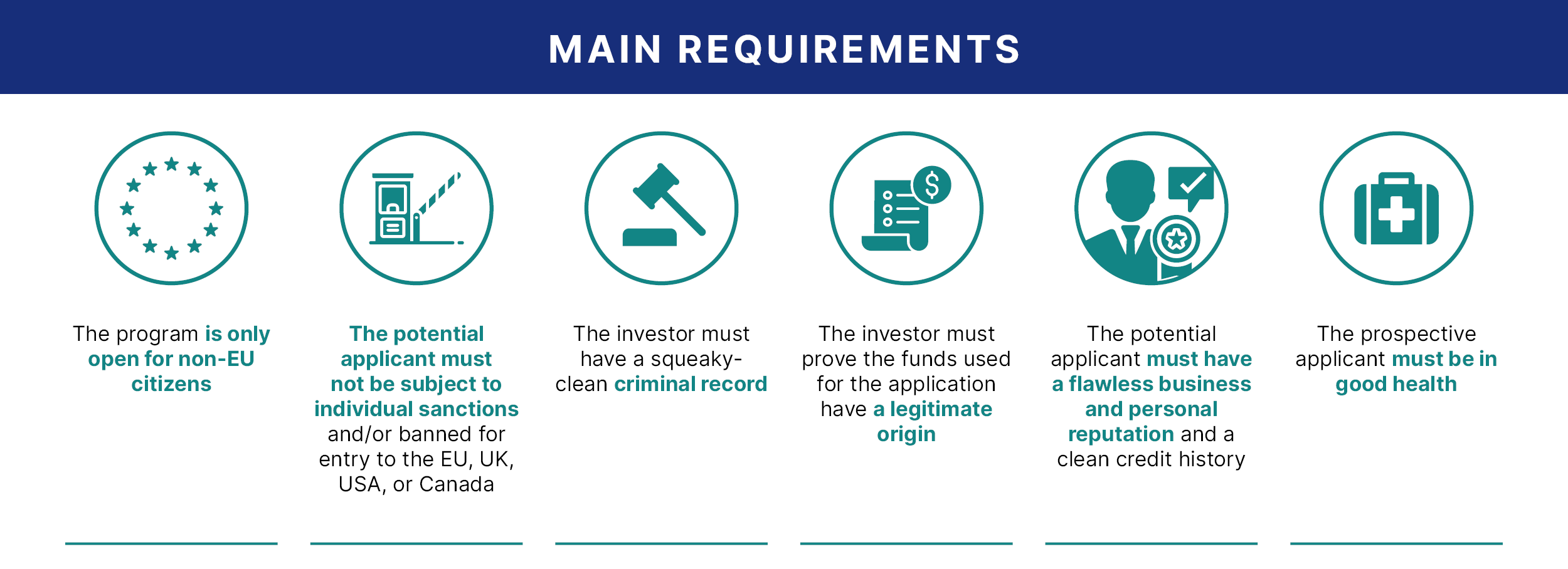 MAIN REQUIREMENTS

The program is only open for non-EU citizens

The potential applicant must not be subject to individual sanctions and/or banned for entry to the EU, UK, USA, or Canada

The investor must have a squeaky-clean criminal record

The investor must prove the funds used for the application have a legitimate origin

The potential applicant must have a flawless business and personal reputation and a clean credit history

The prospective applicant must be in good health