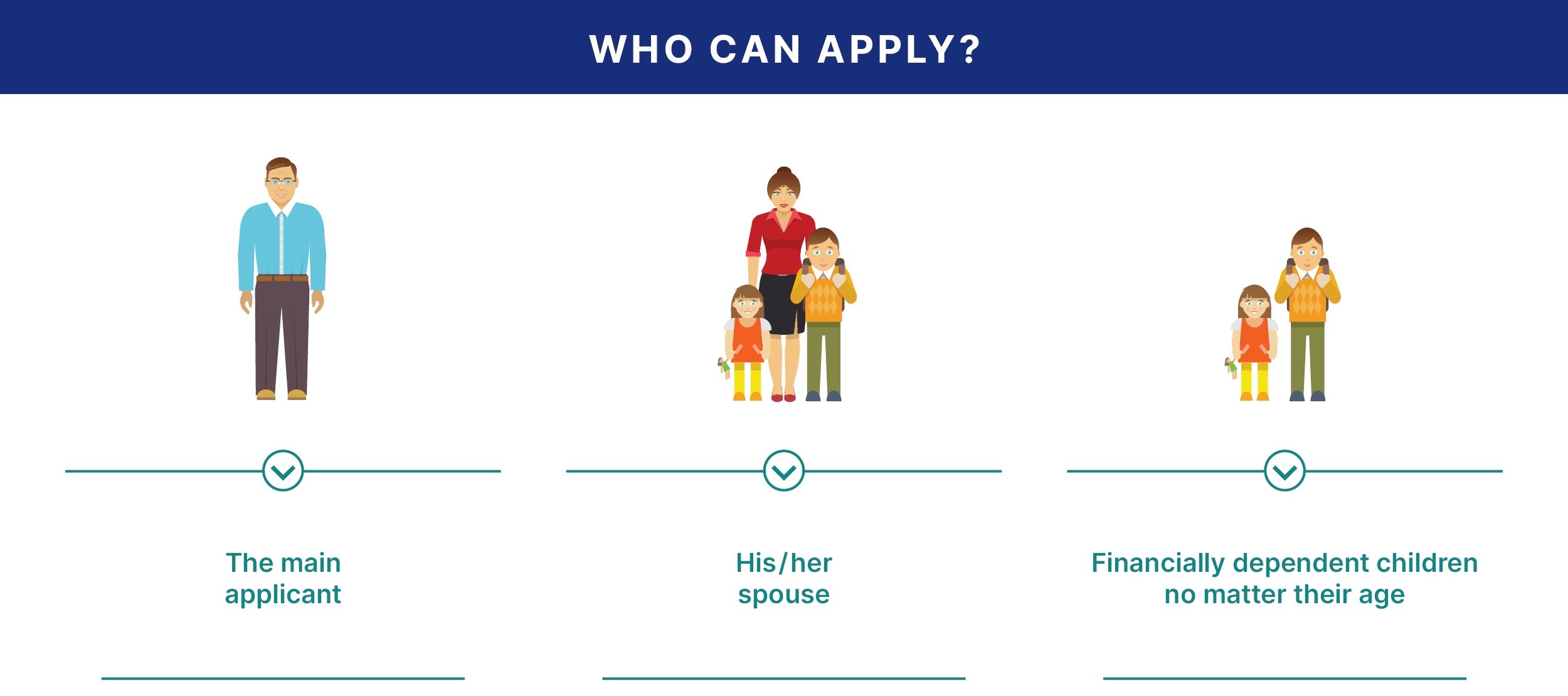 WHO CAN APPLY?

The main applicant

His/her spouse

Financially dependent children no matter their age