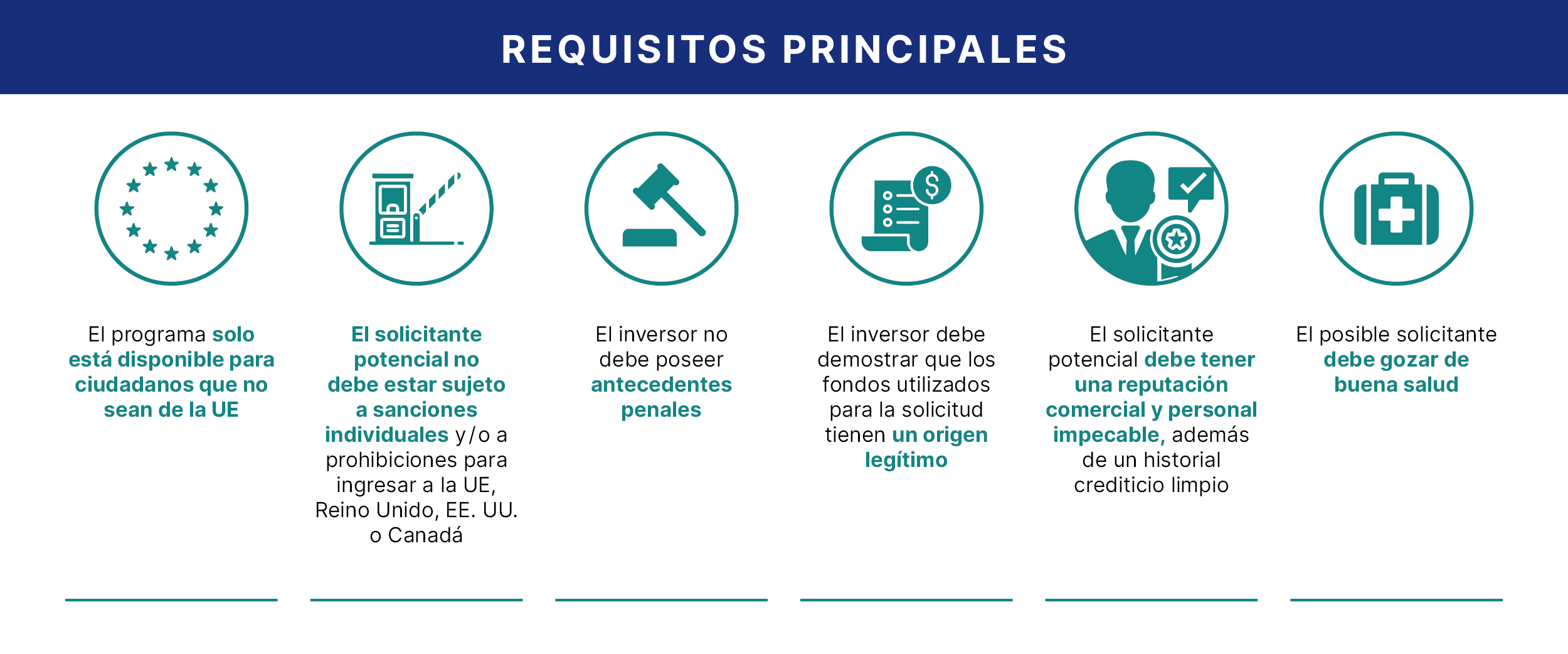 REQUISITOS PRINCIPALES

El programa solo está disponible para ciudadanos que no sean de la UE

El solicitante potencial no debe estar sujeto a sanciones individuales y/o a prohibiciones para ingresar a la UE, Reino Unido, EE. UU. o Canadá

El inversor no debe poseer antecedentes penales

El inversor debe demostrar que los fondos utilizados para la solicitud tienen un origen legítimo

El solicitante potencial debe tener una reputación comercial y personal impecable, además de un historial crediticio limpio

El posible solicitante debe gozar de buena salud