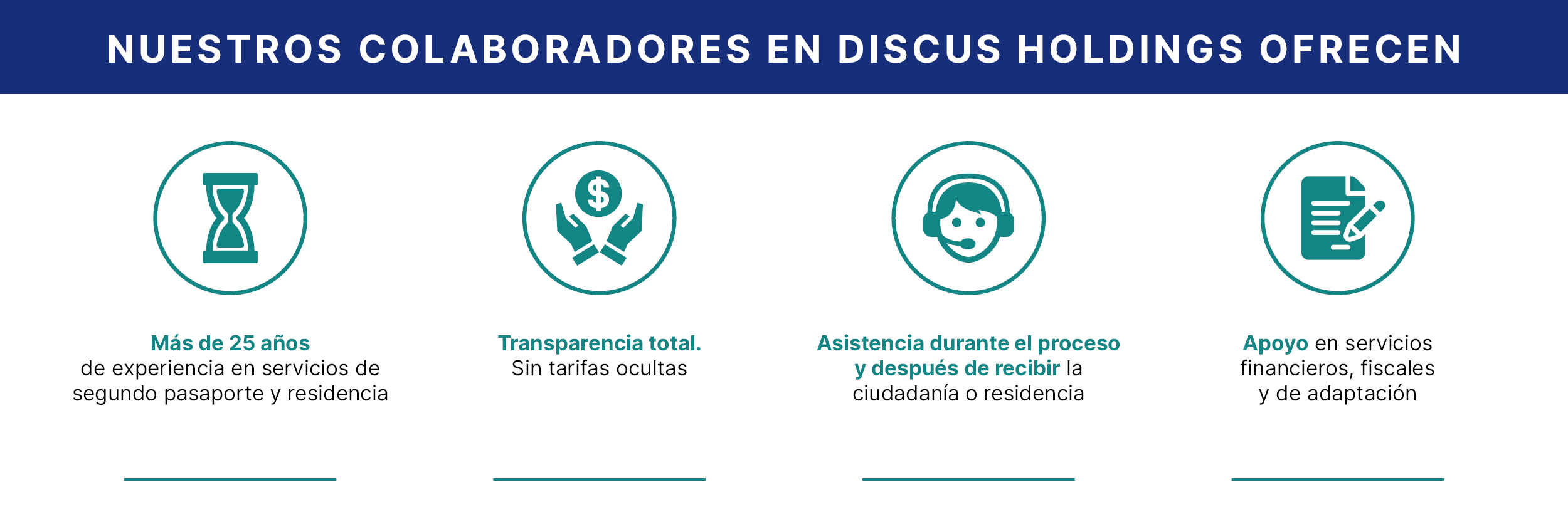 NUESTROS COLABORADORES EN DISCUS HOLDINGS OFRECEN

$

Más de 25 años
de experiencia en servicios de segundo pasaporte y residencia

Transparencia total.
Sin tarifas ocultas

Asistencia durante el proceso y después de recibir la ciudadanía o residencia

Apoyo en servicios financieros, fiscales y de adaptación