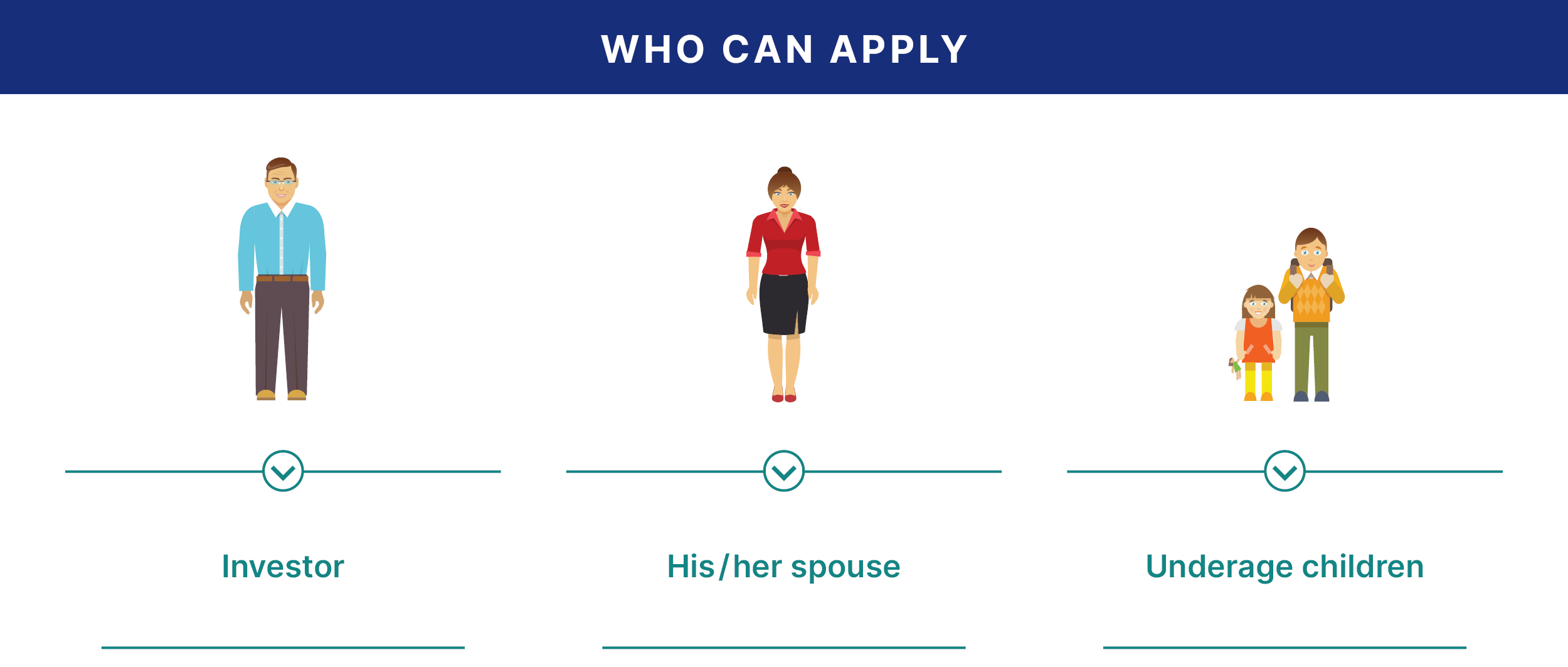 WHO CAN APPLY

Investor

His/her spouse

Underage children