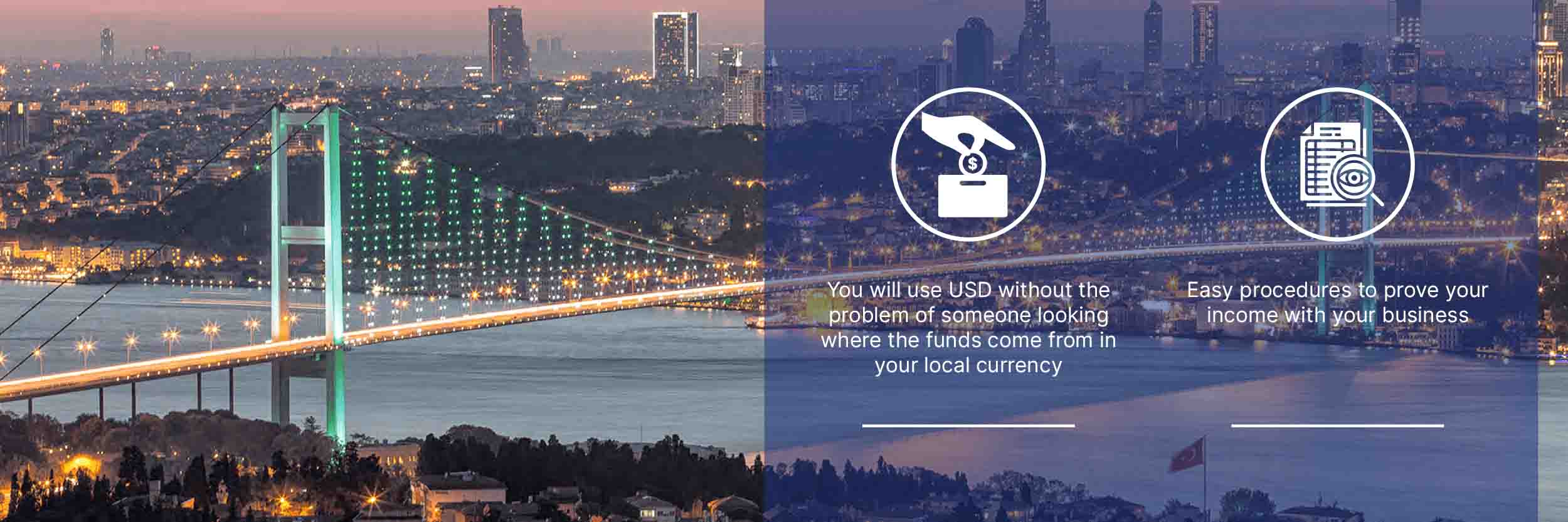 You will use USD without the problem of someone looking where the funds come from in your local currency

Easy procedures to prove your income with your business