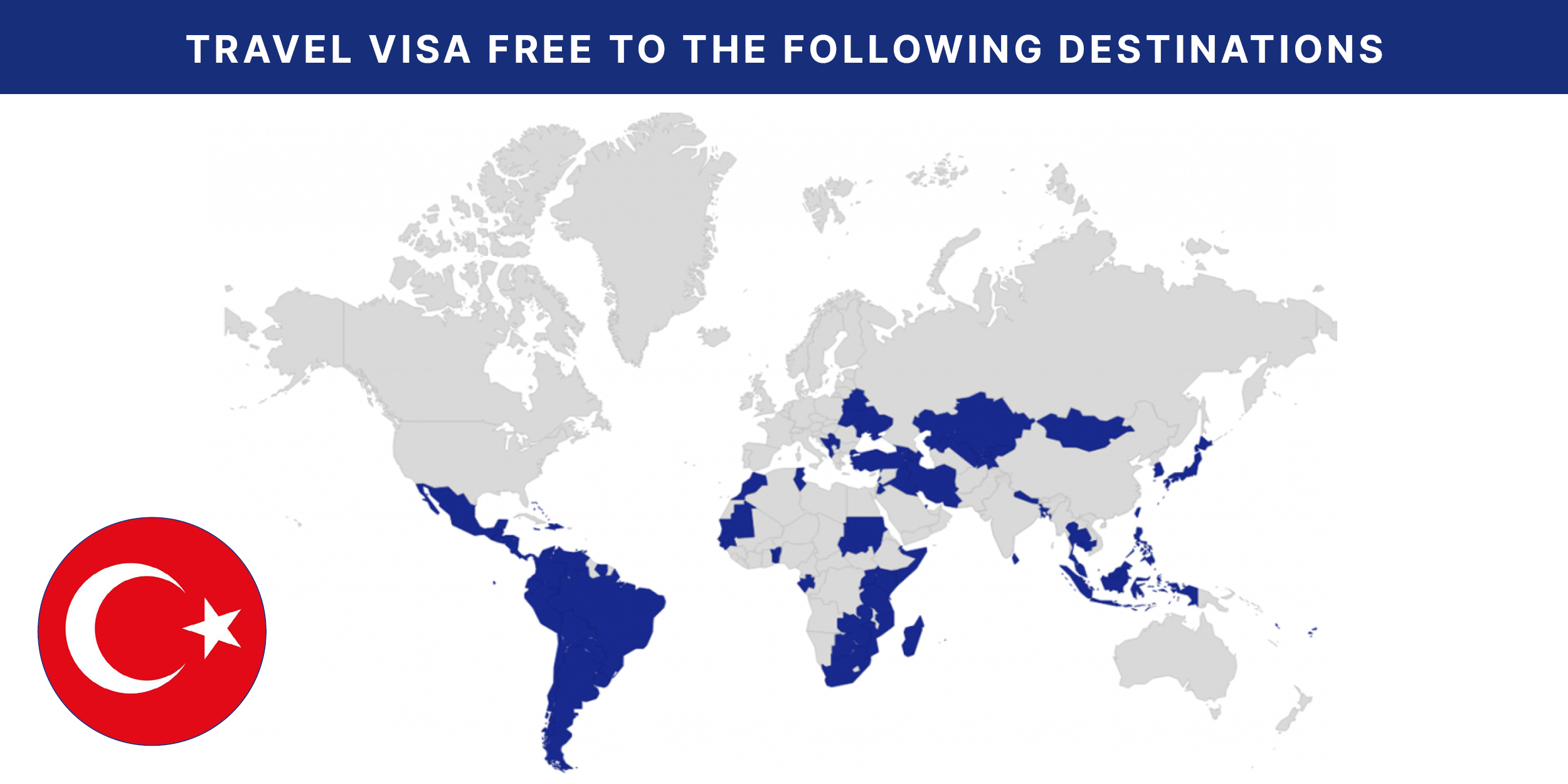 TRAVEL VISA FREE TO THE FOLLOWING DESTINATIONS