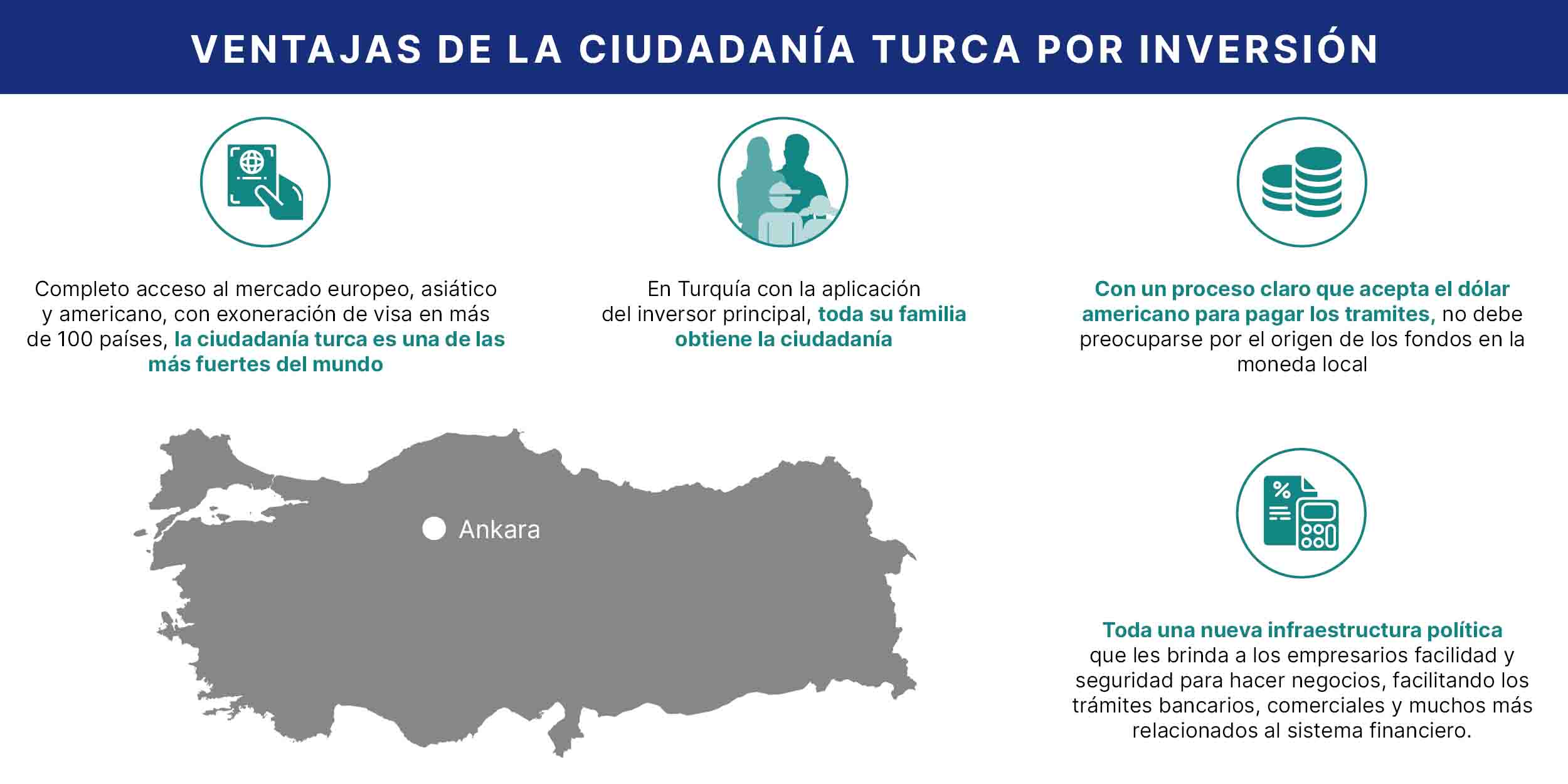 VENTAJAS DE LA CIUDADANÍA TURCA POR INVERSIÓN

Completo acceso al mercado europeo, asiático y americano, con exoneración de visa en más de 100 países, la ciudadanía turca es una de las más fuertes del mundo

En Turquía con la aplicación del inversor principal, toda su familia obtiene la ciudadanía

Con un proceso claro que acepta el dólar americano para pagar los tramites, no debe preocuparse por el origen de los fondos en la moneda local

Ankara

Toda una nueva infraestructura política que les brinda a los empresarios facilidad y seguridad para hacer negocios, facilitando los trámites bancarios, comerciales y muchos más relacionados al sistema financiero.