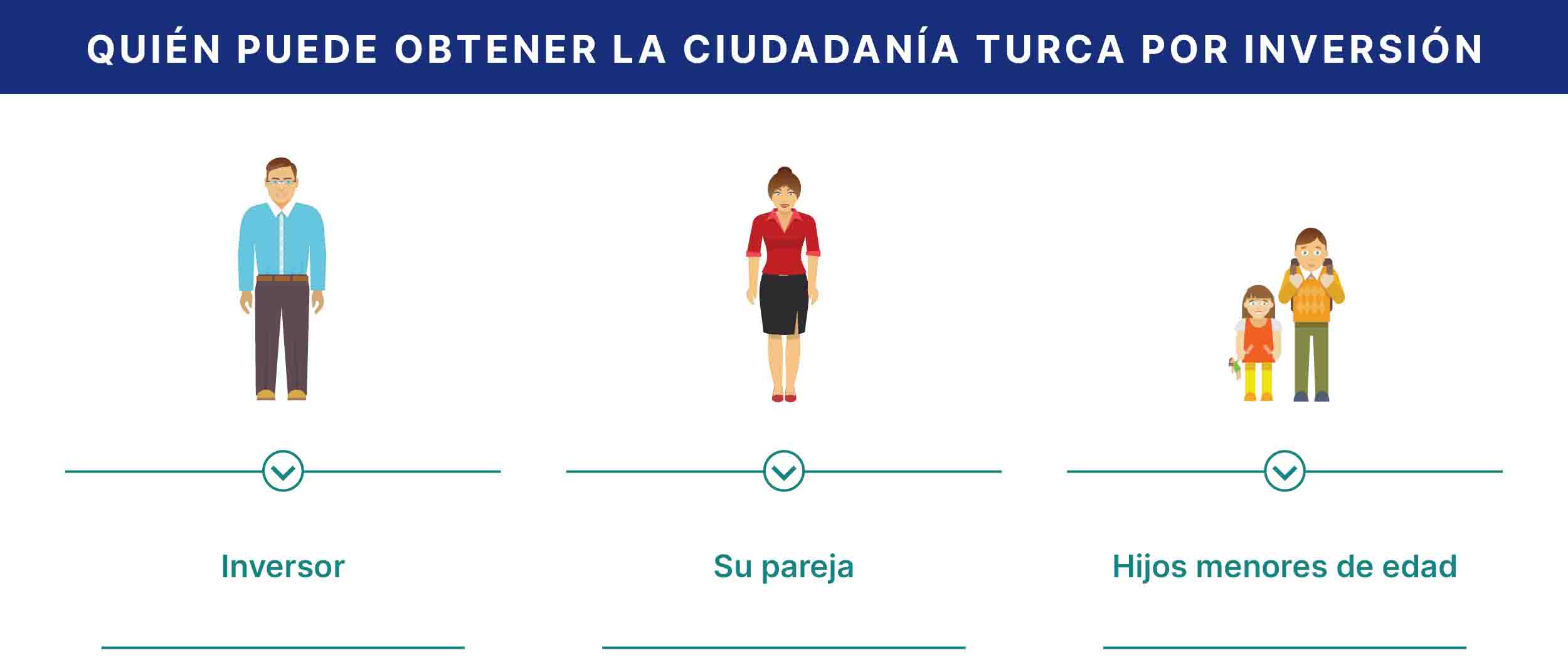 QUIÉN PUEDE OBTENER LA CIUDADANÍA TURCA POR INVERSIÓN

Inversor

Su pareja

Hijos menores de edad