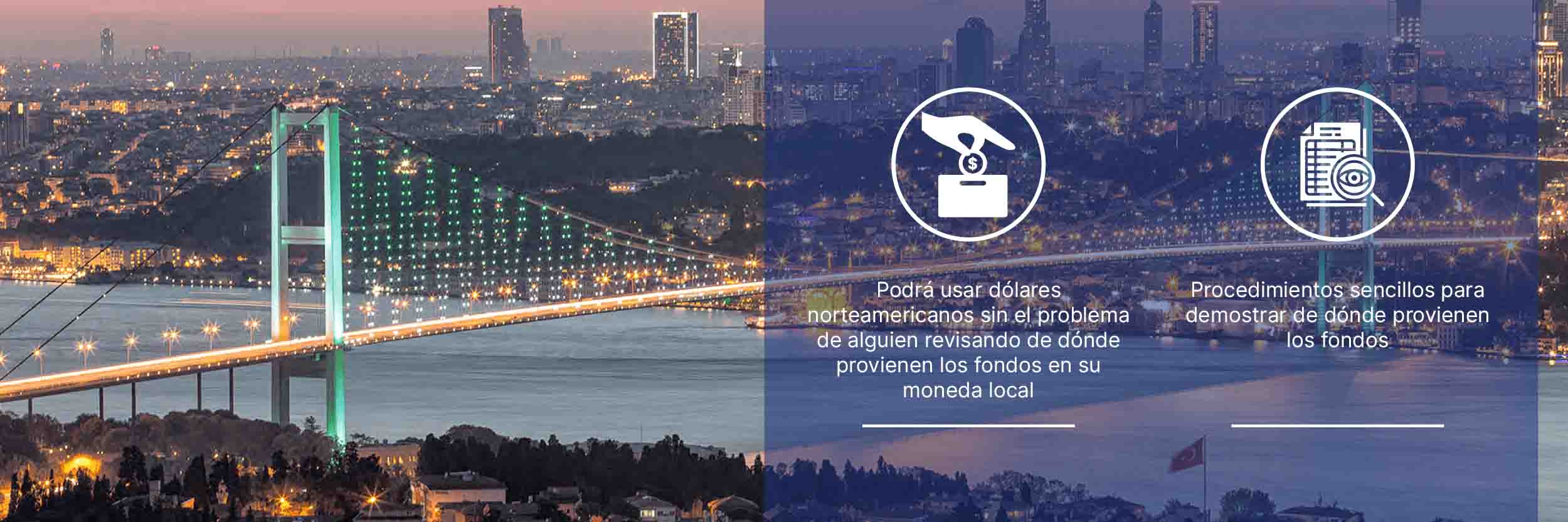 Podrá usar dólares norteamericanos sin el problema de alguien revisando de dónde provienen los fondos en su moneda local

Procedimientos sencillos para demostrar de dónde provienen los fondos