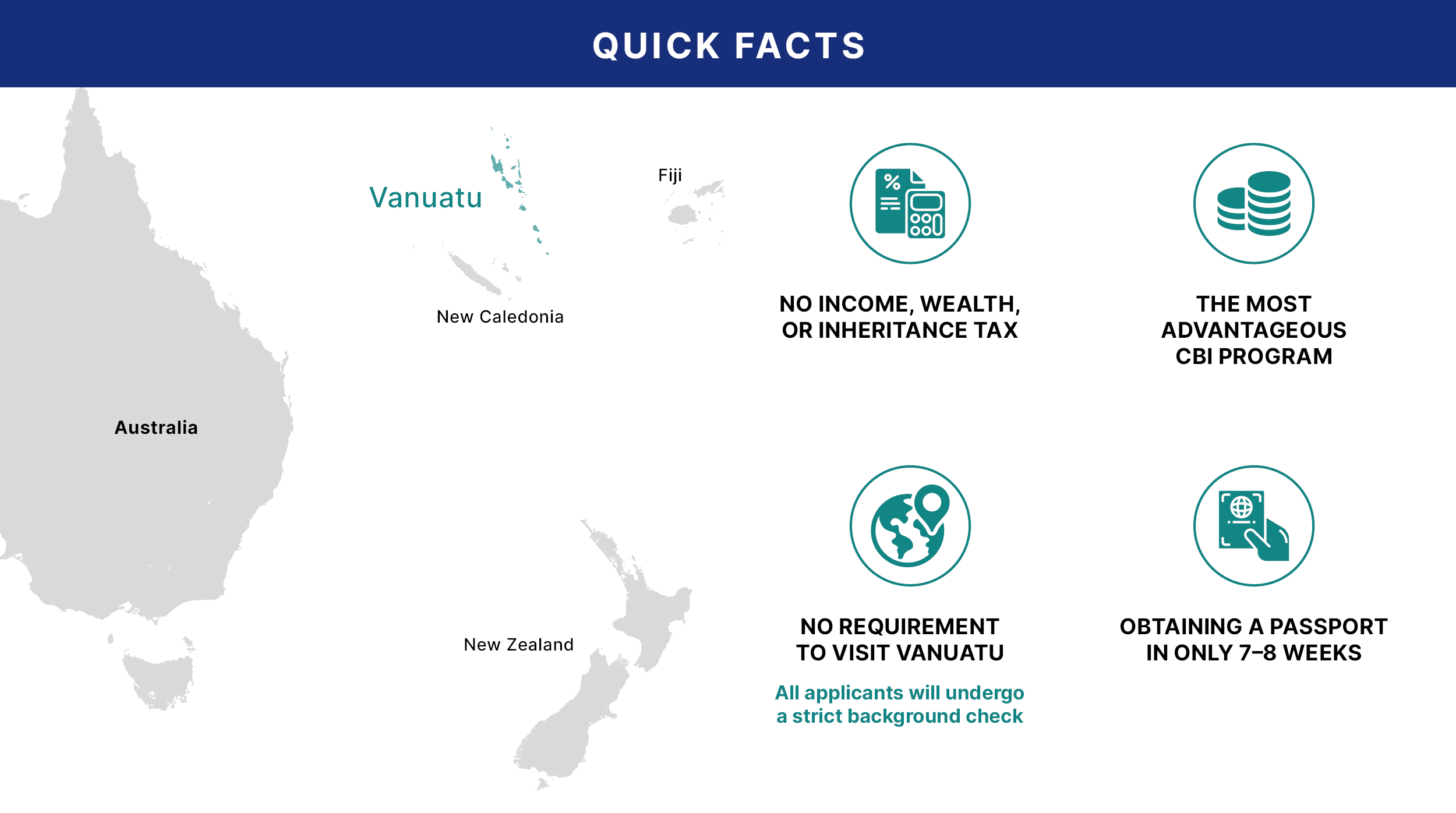 QUICK FACTS

Vanuatu

Fiji

New Caledonia

Australia

New Zealand

NO INCOME, WEALTH, OR INHERITANCE TAX

THE MOST ADVANTAGEOUS CBI PROGRAM

NO REQUIREMENT TO VISIT VANUATU

All applicants will undergo a strict background check

OBTAINING A PASSPORT IN ONLY 7–8 WEEKS