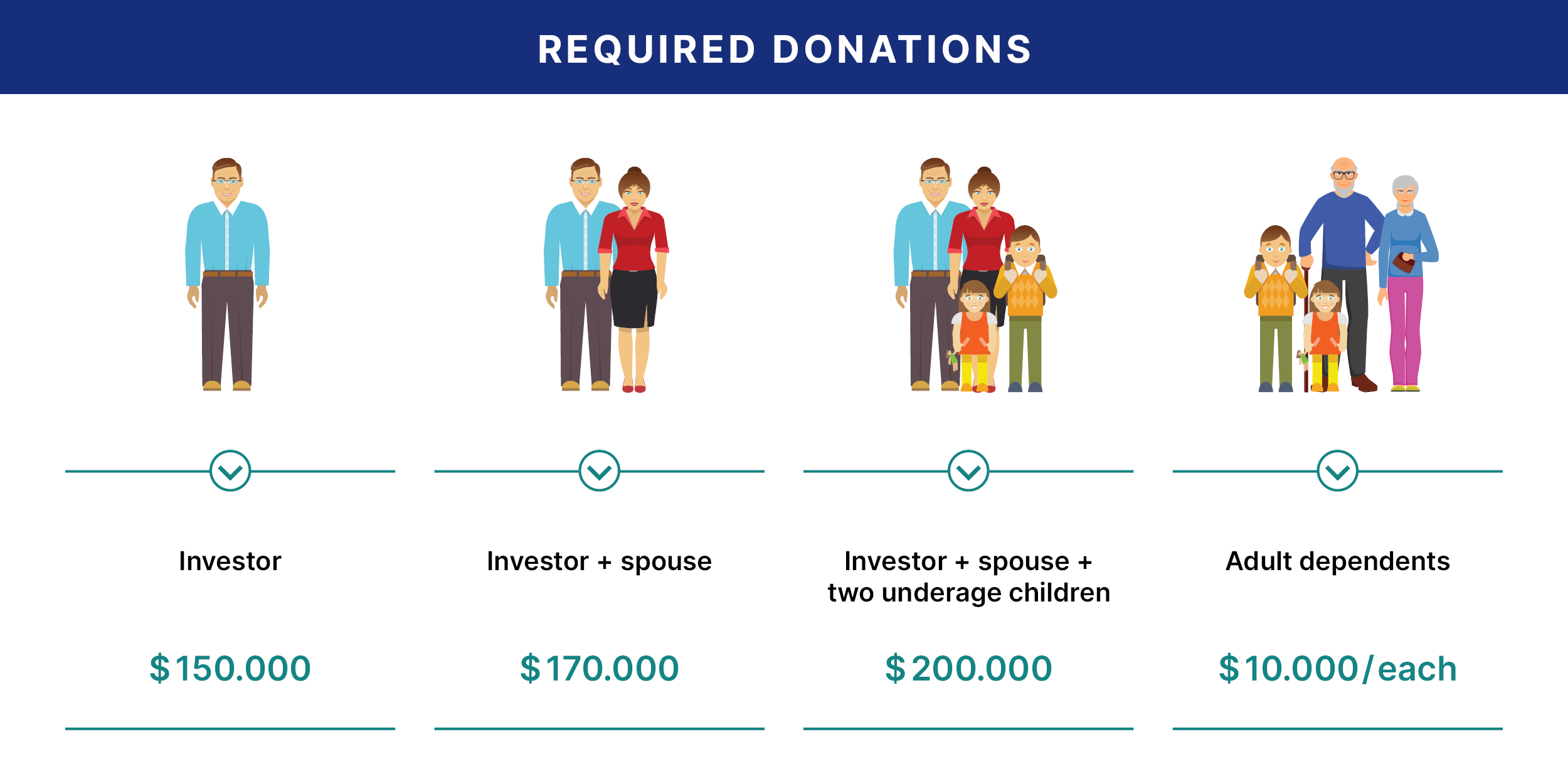 REQUIRED DONATIONS

Investor

$150.000

Investor + spouse

$170.000

Investor + spouse + two underage children

$200.000

Adult dependents

$10.000/each