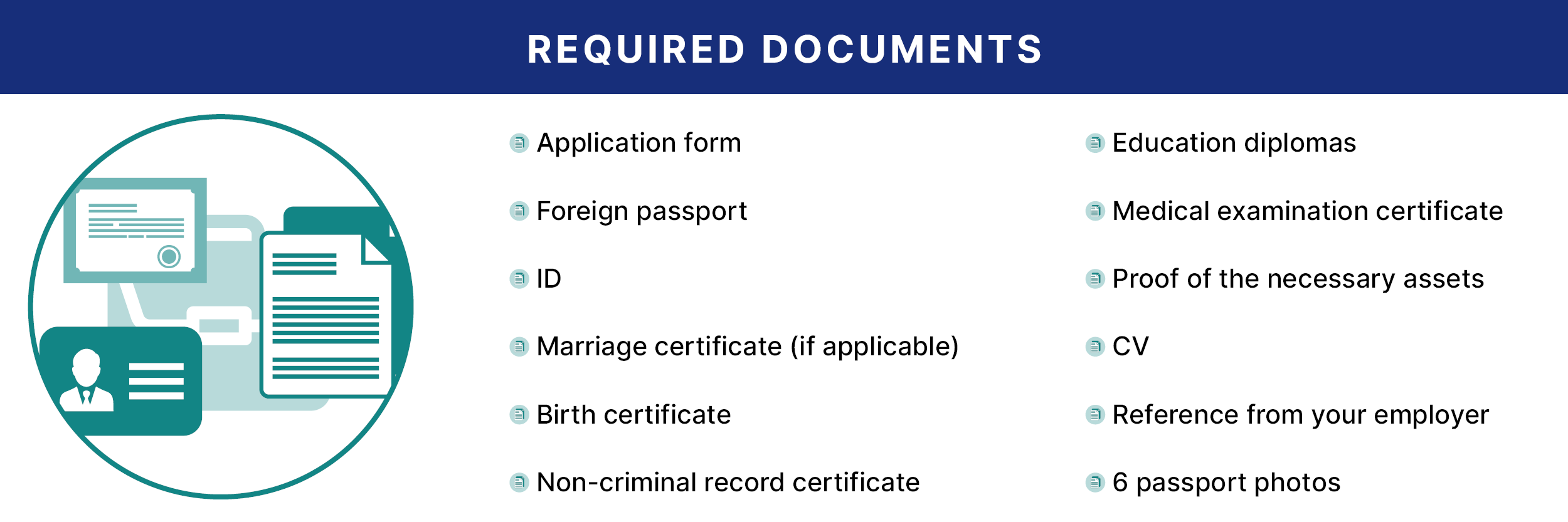 REQUIRED DOCUMENTS

Application form

Foreign passport

ID

Marriage certificate (if applicable)

Birth certificate

Non-criminal record certificate

Education diplomas

Medical examination certificate

Proof of the necessary assets

CV

Reference from your employer

6 passport photos