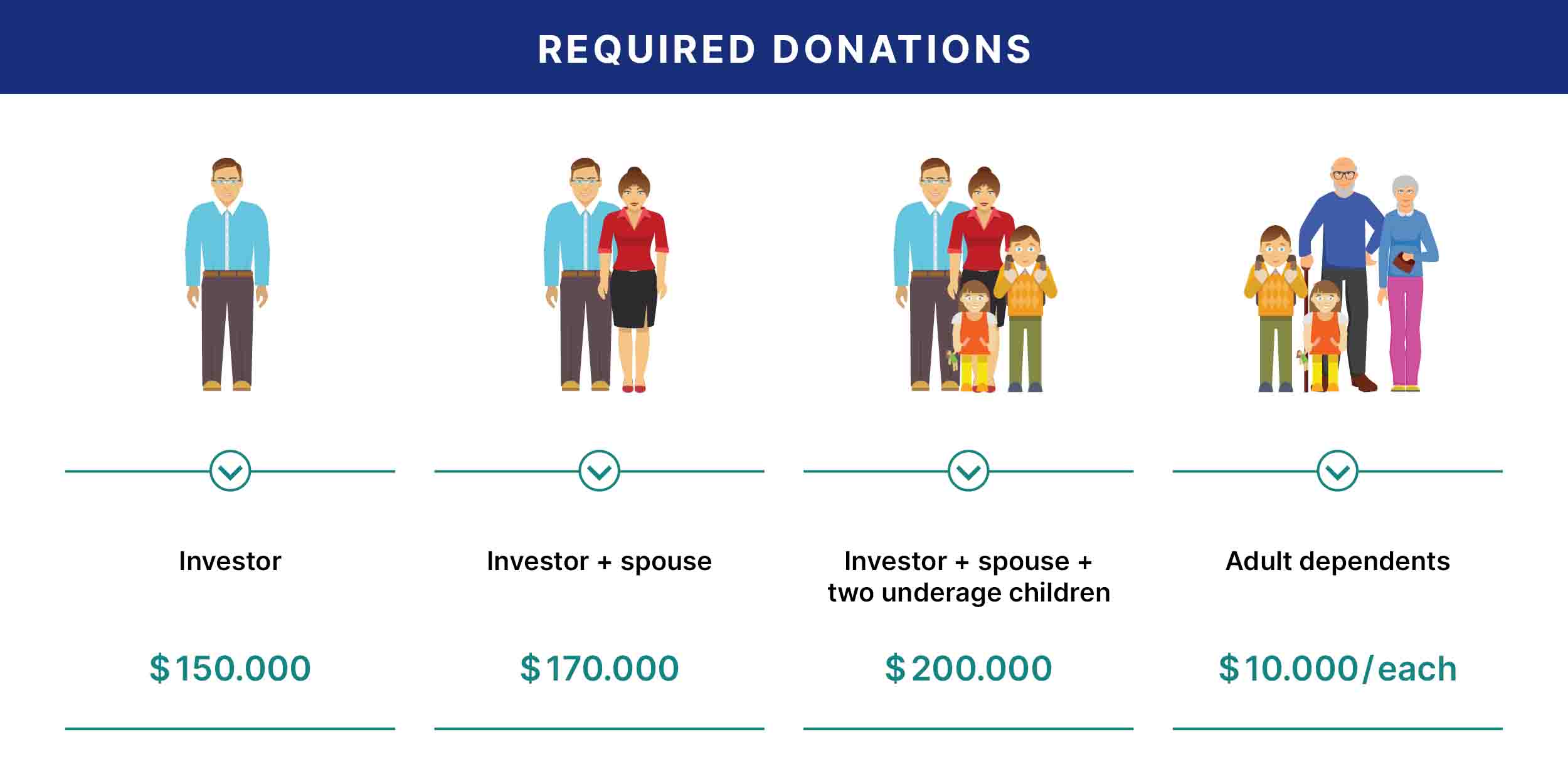 REQUIRED DONATIONS

Investor

$150.000

Investor + spouse

$170.000

Investor + spouse + two underage children

$200.000

Adult dependents

$10.000/each