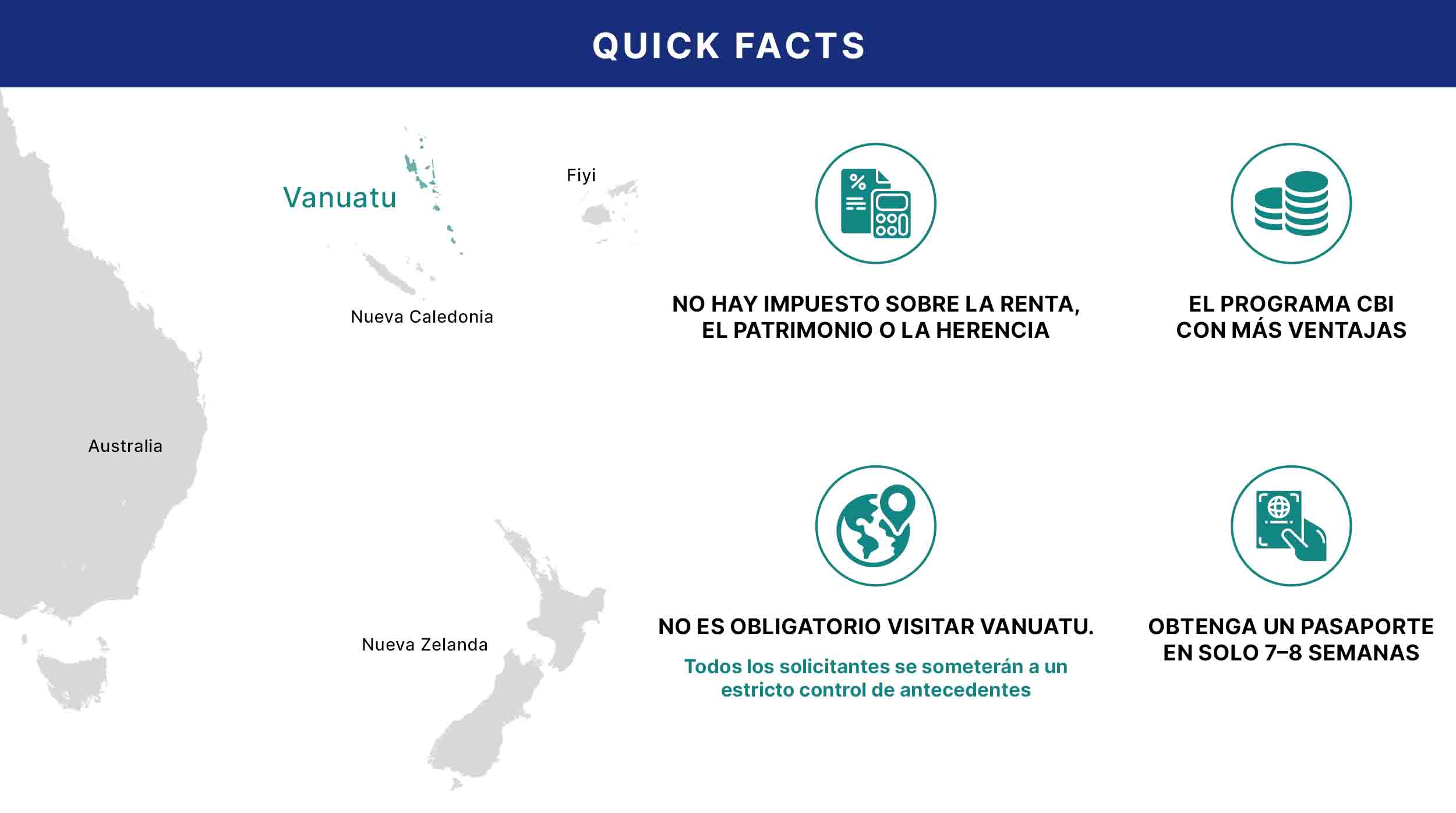 QUICK FACTS

Vanuatu

Fiyi

Nueva Caledonia

Australia

Nueva Zelanda

%

NO HAY IMPUESTO SOBRE LA RENTA, EL PATRIMONIO O LA HERENCIA

EL PROGRAMA CBI CON MÁS VENTAJAS

NO ES OBLIGATORIO VISITAR VANUATU.

Todos los solicitantes se someterán a un estricto control de antecedentes

OBTENGA UN PASAPORTE EN SOLO 7–8 SEMANAS