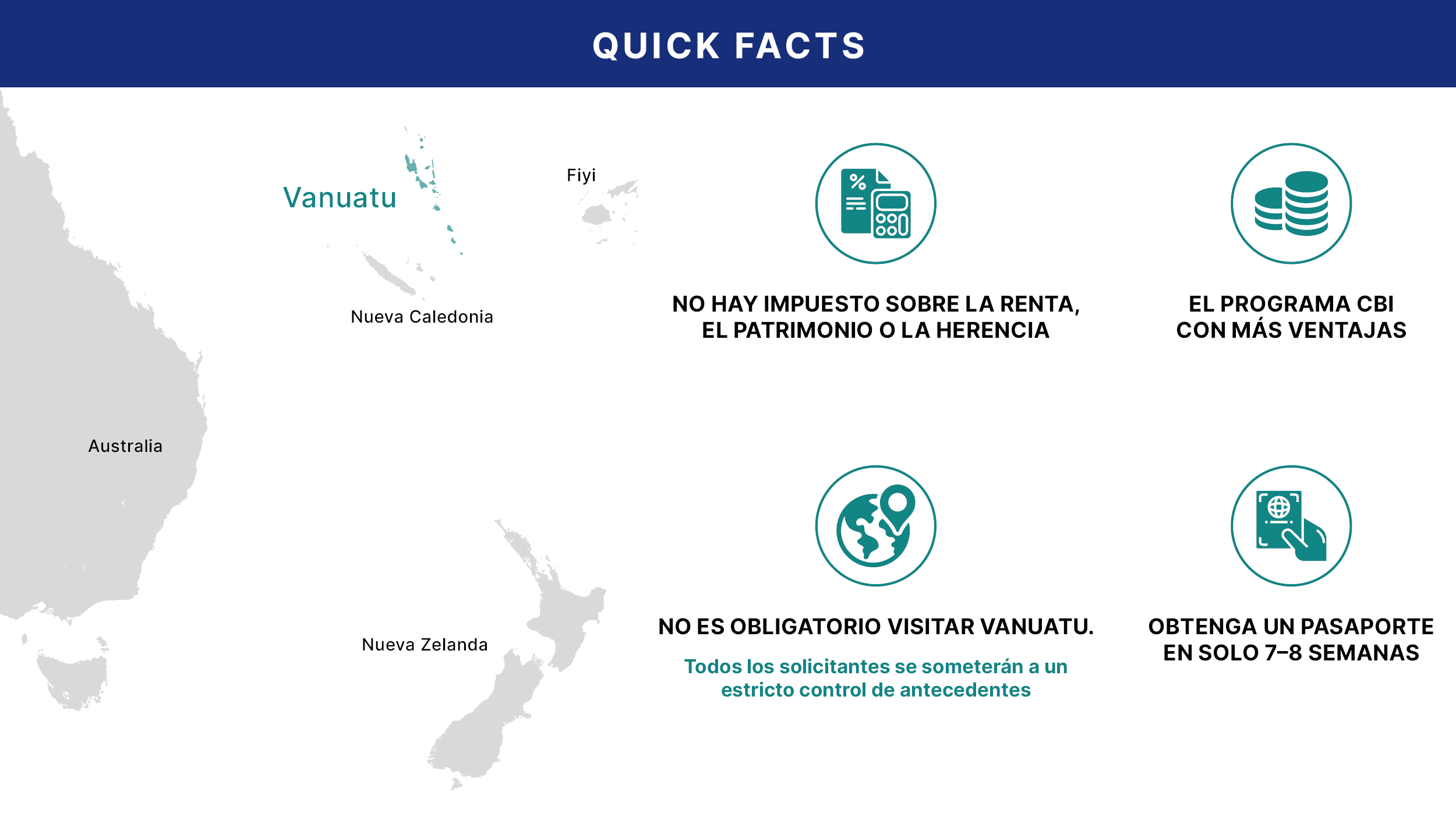 QUICK FACTS

Vanuatu

Fiyi

Nueva Caledonia

Australia

Nueva Zelanda

NO HAY IMPUESTO SOBRE LA RENTA, EL PATRIMONIO O LA HERENCIA

EL PROGRAMA CBI CON MÁS VENTAJAS

NO ES OBLIGATORIO VISITAR VANUATU.

Todos los solicitantes se someterán a un estricto control de antecedentes

OBTENGA UN PASAPORTE EN SOLO 7–8 SEMANAS