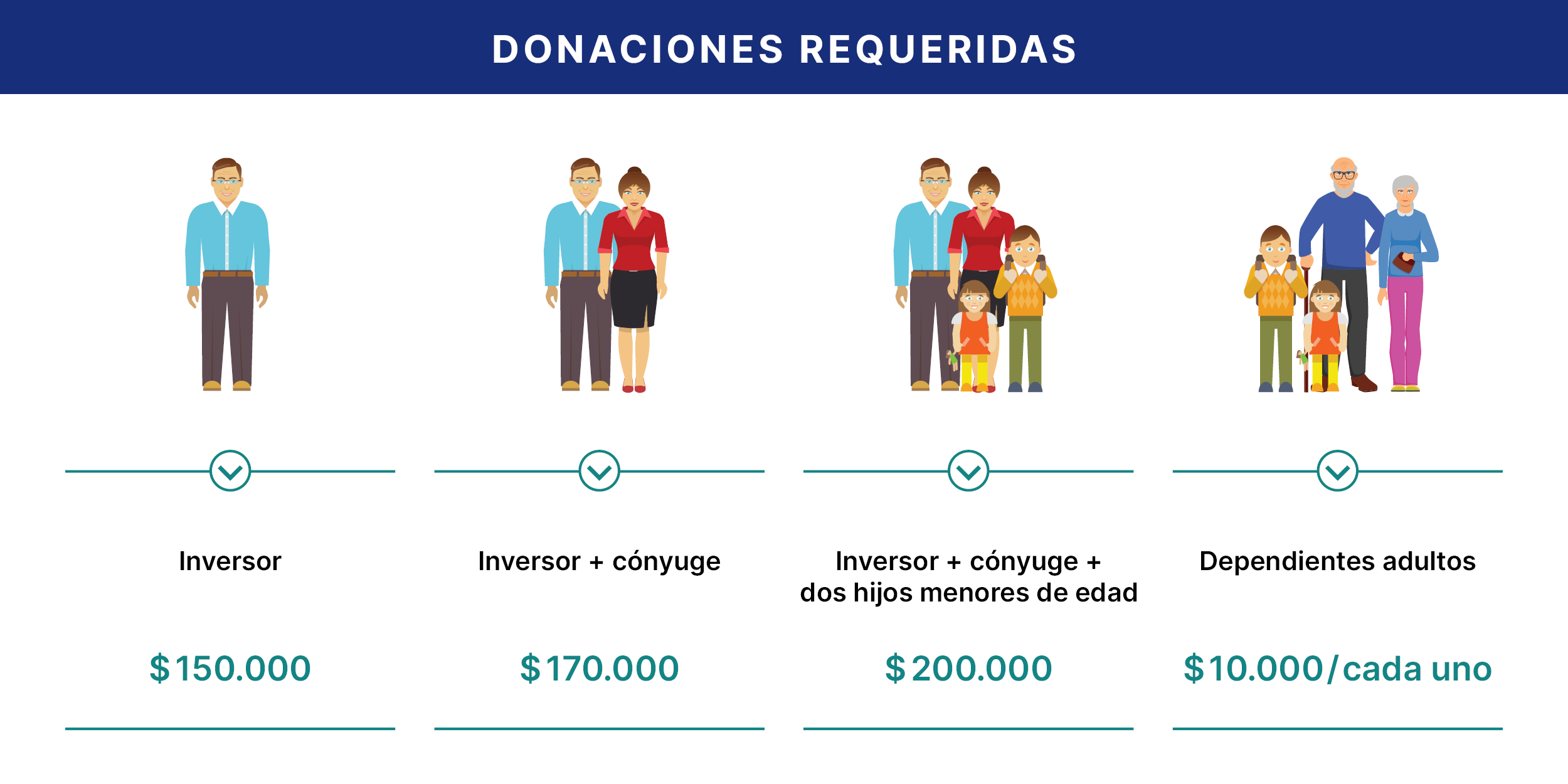 DONACIONES REQUERIDAS

Inversor

$150.000

Inversor + cónyuge

$170.000

Inversor + cónyuge + dos hijos menores de edad

$200.000

Dependientes adultos

$10.000/cada uno