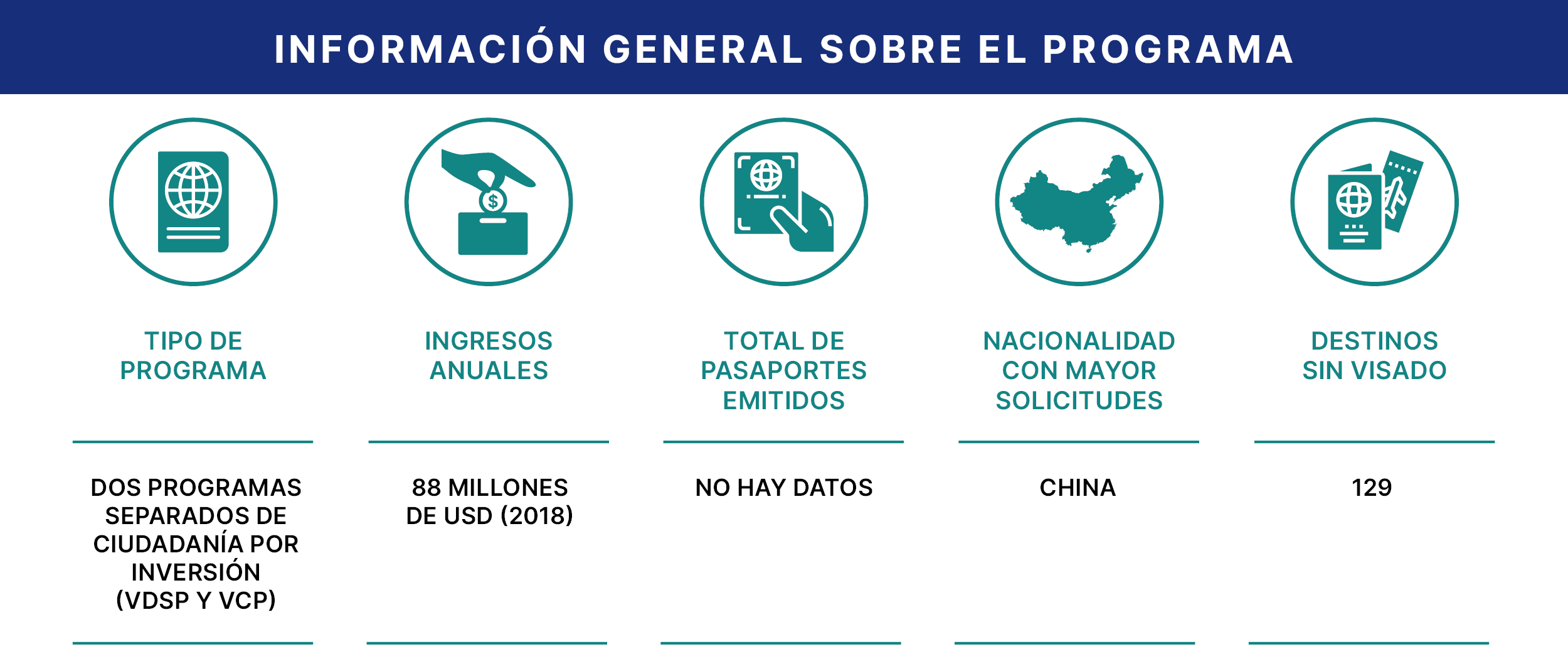 INFORMACIÓN GENERAL SOBRE EL PROGRAMA

TIPO DE PROGRAMA

DOS PROGRAMAS SEPARADOS DE CIUDADANÍA POR INVERSIÓN (VDSP Y VCP)

INGRESOS ANUALES

88 MILLONES DE USD (2018)

TOTAL DE PASAPORTES EMITIDOS

NO HAY DATOS

NACIONALIDAD CON MAYOR SOLICITUDES

CHINA

DESTINOS SIN VISADO

129